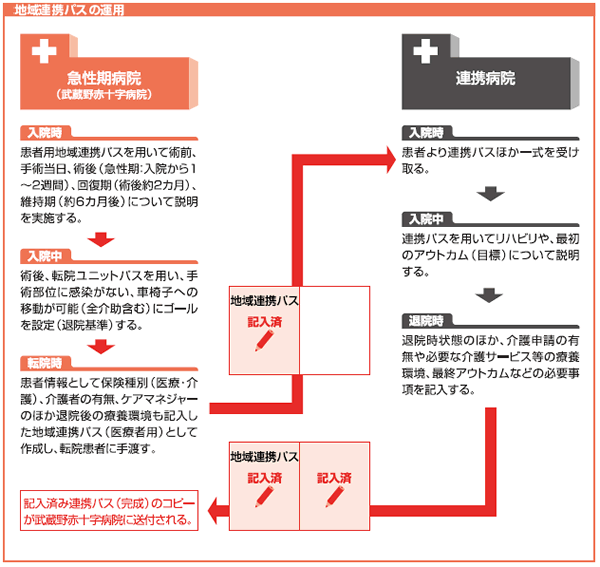 地域連携パスの運用

急性期病院
（武蔵野赤十字病院）

入院時
患者用地域連携パスを用いて術前、手術当日、術後（急性期：入院から1～2週間）、回復期（術後約2カ月）、維持期（約6カ月後）について説明を実施する。

入院中
術後、転院ユニットパスを用い、手術部位に感染がない、車椅子への移動が可能（全介助含む）にゴールを設定（退院基準）する。

転院時
患者情報として保険種別（医療・介護）、介護者の有無、ケアマネジャーのほか退院後の療養環境も記入した地域連携パス（医療者用）として作成し、転院患者に手渡す。

記入済み連携パス（完成）のコピーが武蔵野赤十字病院に送付される。

地域連携パス
記入済

地域連携パス
記入済
記入済

連携病院

入院時
患者より連携パスほか一式を受け取る。

入院中
連携パスを用いてリハビリや、最初のアウトカム（目標）について説明する。

退院時
退院時状態のほか、介護申請の有無や必要な介護サービス等の療養環境、最終アウトカムなどの必要事項を記入する。